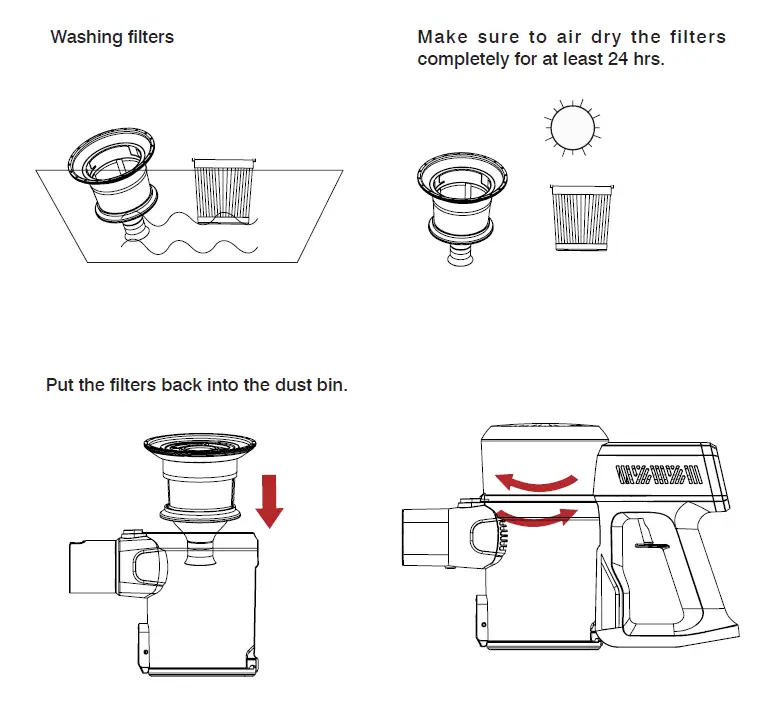 Washing filters

Make sure to air dry the filters completely for at least 24 hrs.

Put the filters back into the dust bin.