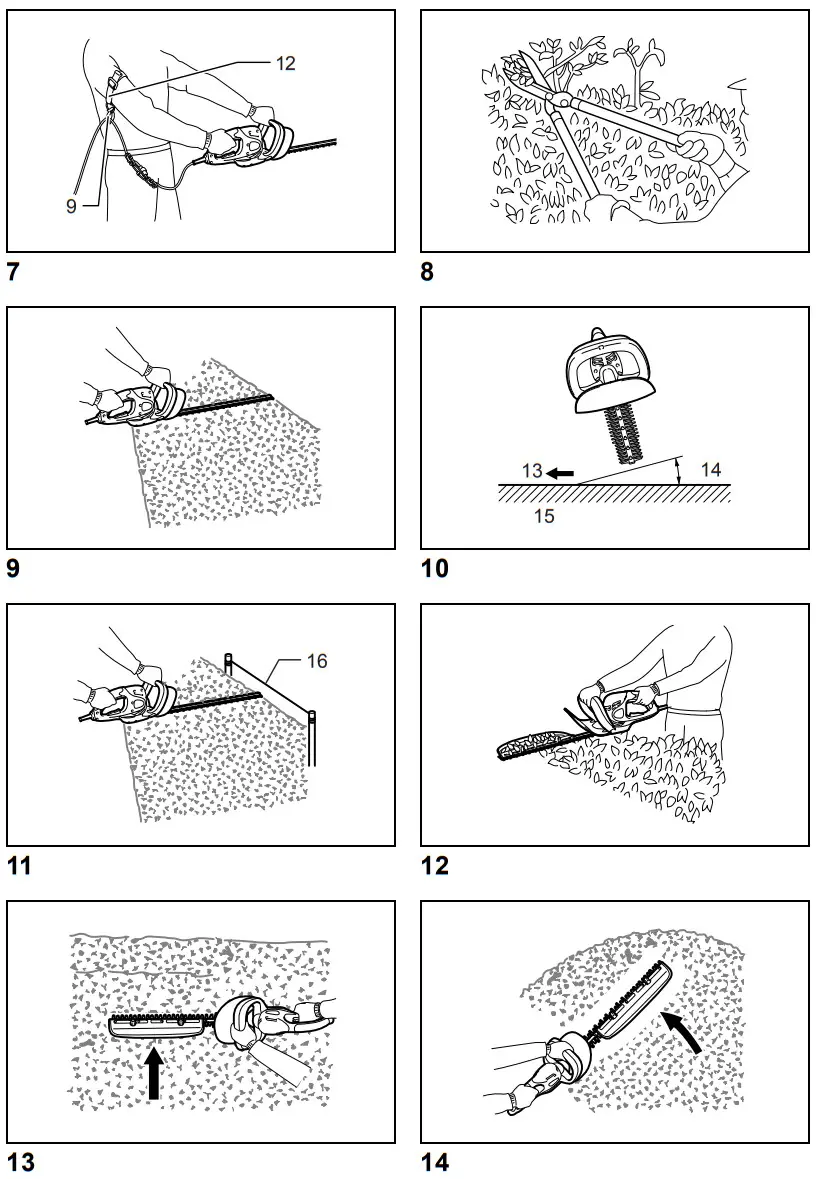 12
9
7

8

9

13
14
15
10

16
11

12

13

14