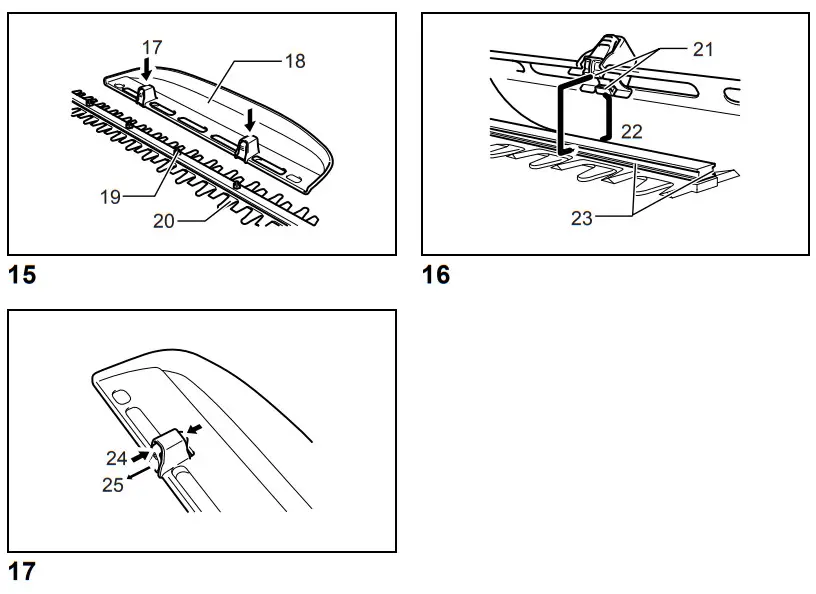 17
18
19
20
15

21
22
23
16

24
25
17