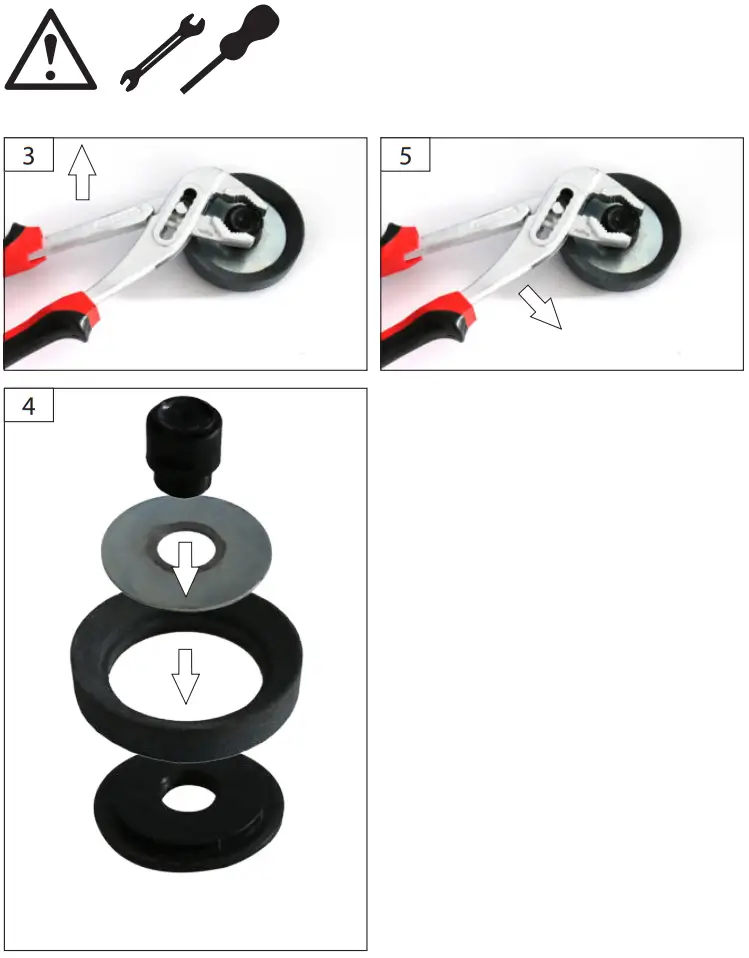 3

5

4