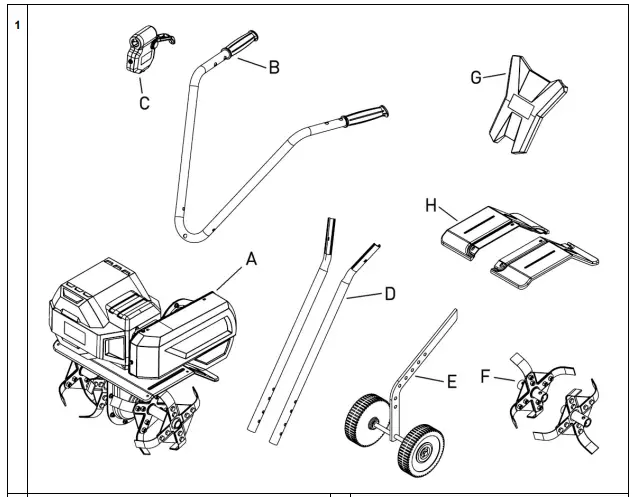 1

C

B

G

H

A

D

E

F