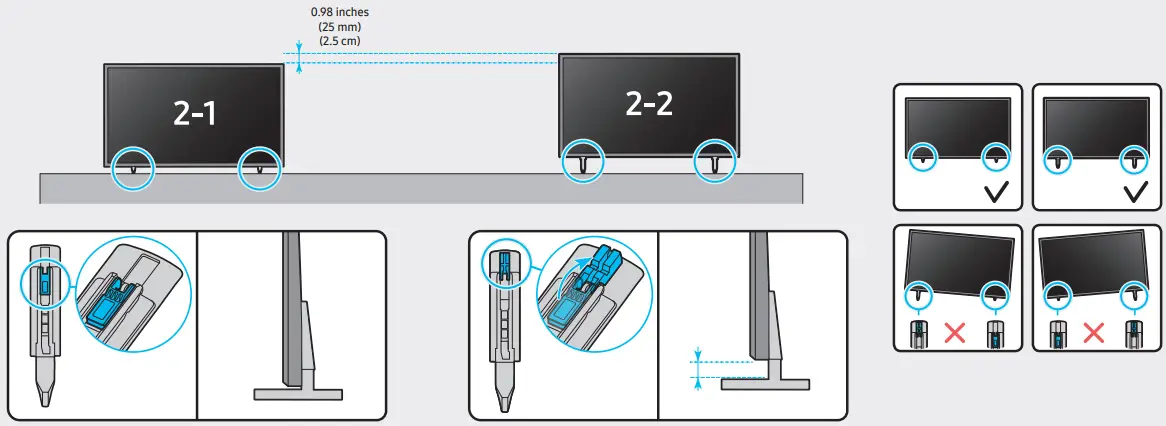 0.98 inches
(25 mm)
(2.5 cm)

2-1

2-2