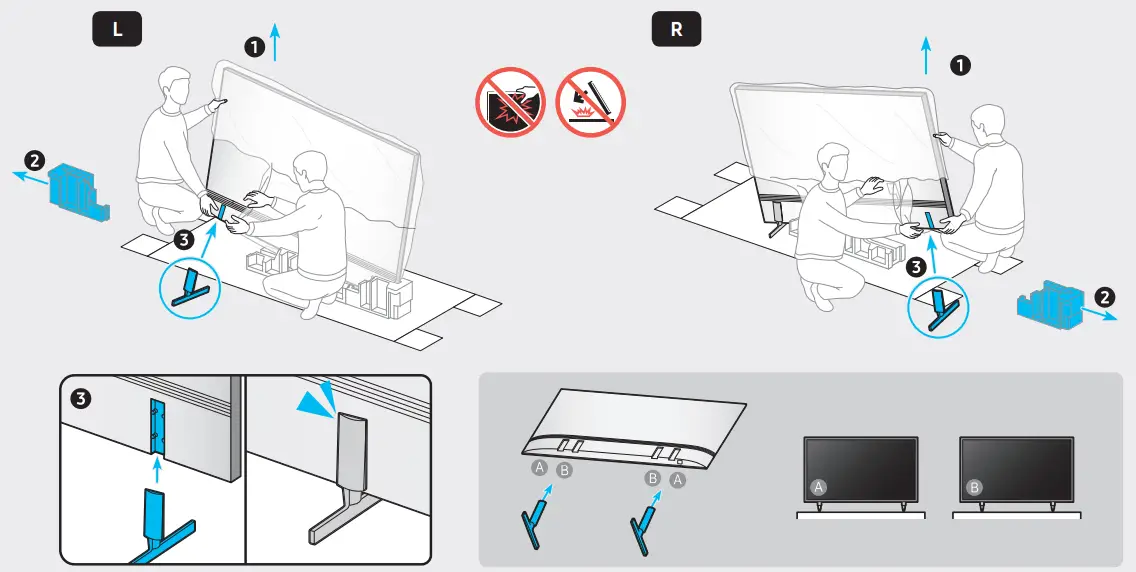 L

1

2

3

R

1

3

2

3

A B

B A

A

B