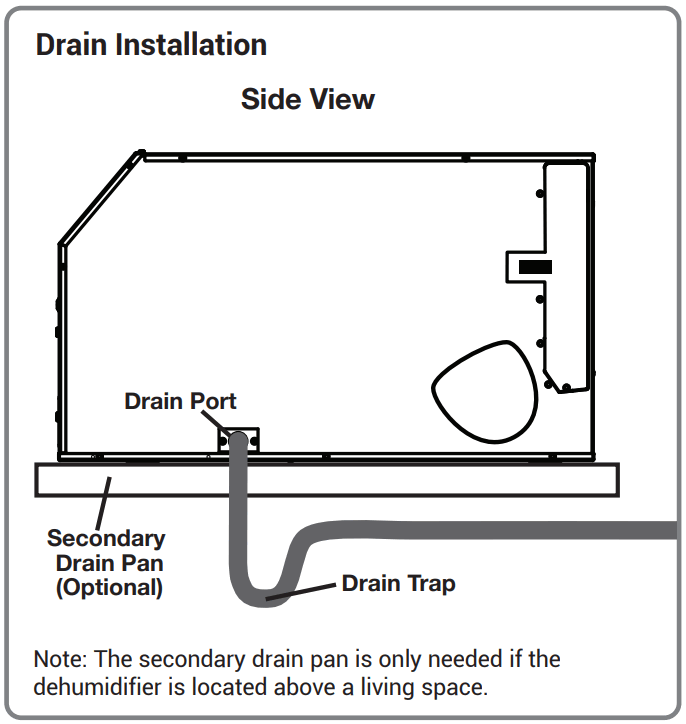 Drain Installation

Side View

Drain Port

Secondary Drain Pan (Optional)

Drain Trap

Note: The secondary drain pan is only needed if the dehumidifier is located above a living space.