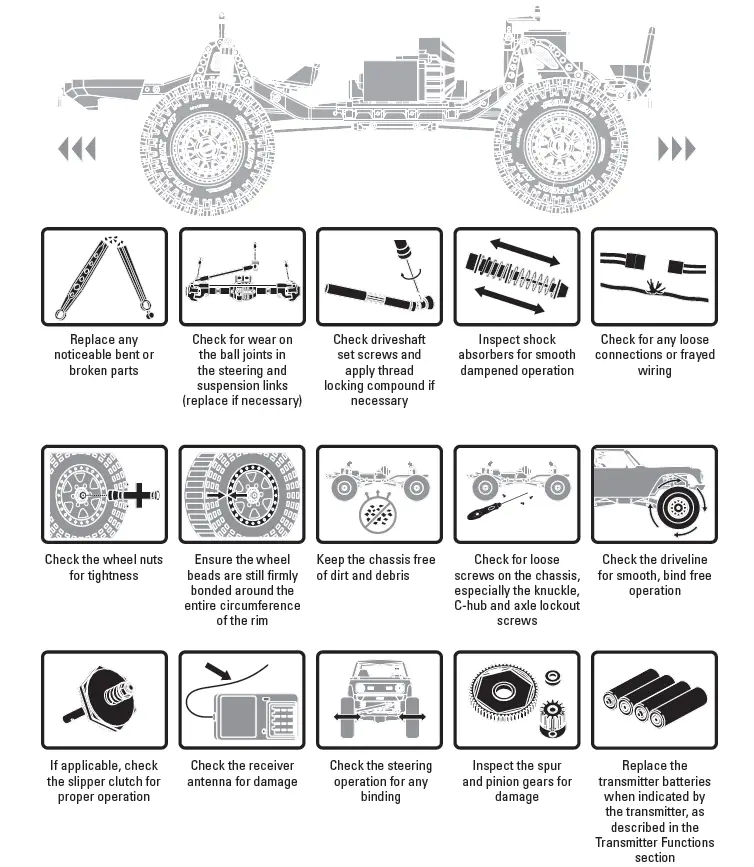 Replace any noticeable bent or broken parts

Check for wear on the ball joints in the steering and suspension links (replace if necessary)

Check driveshaft set screws and apply thread locking compound if necessary

Inspect shock absorbers for smooth dampened operation

Check for any loose connections or frayed wiring

Check the wheel nuts for tightness

Ensure the wheel beads are still firmly bonded around the entire circumference of the rim

Keep the chassis free of dirt and debris

Check for loose screws on the chassis, especially the knuckle, C-hub and axle lockout screws

Check the driveline for smooth, bind free operation

If applicable, check the slipper clutch for proper operation

Check the receiver antenna for damage

Check the steering operation for any binding

Inspect the spur and pinion gears for damage

Replace the transmitter batteries when indicated by the transmitter, as described in the Transmitter Functions section