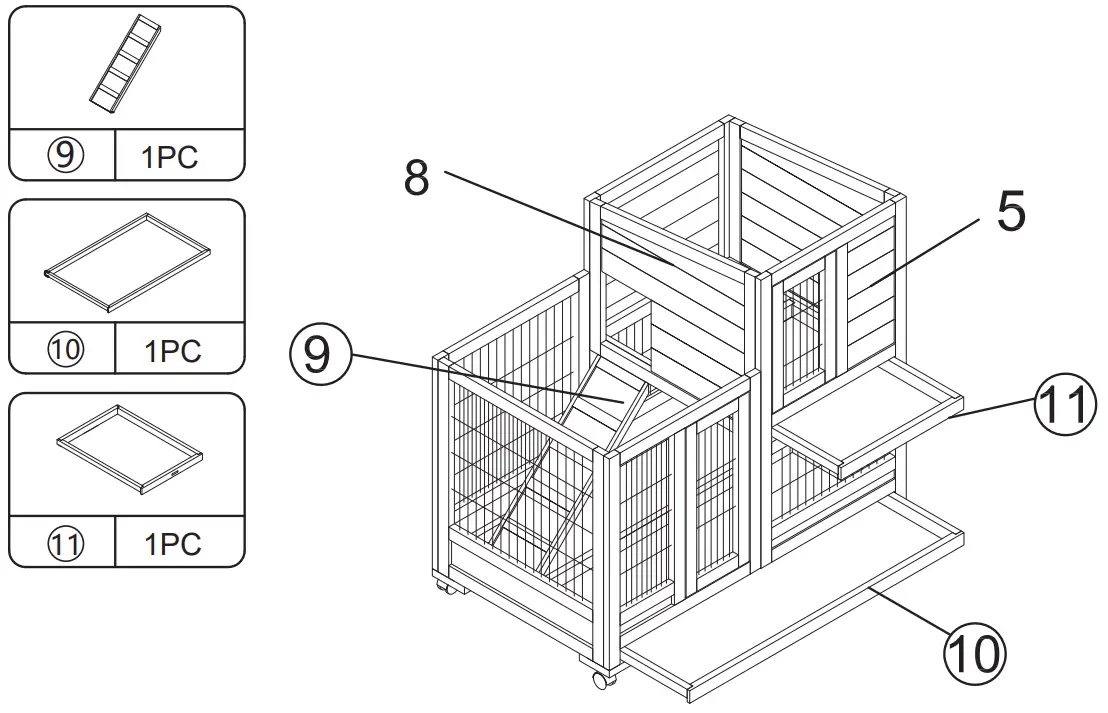 ⑨ 1PC

⑩ 1PC

⑪ 1PC

8

5

⑨

⑪

⑩