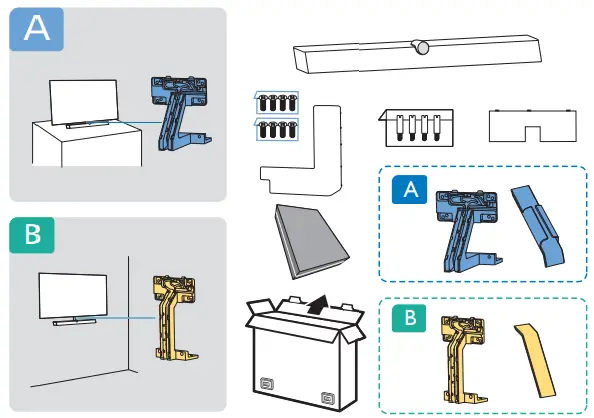 A

B

A

B