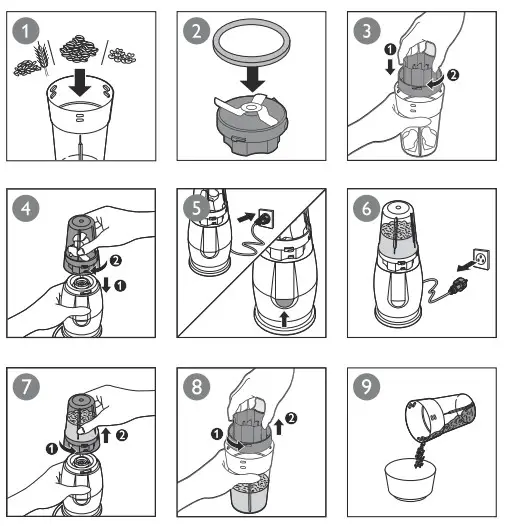 1

2

3
1
2

4
2
1

5

6

7
1
2

8
1
2

9