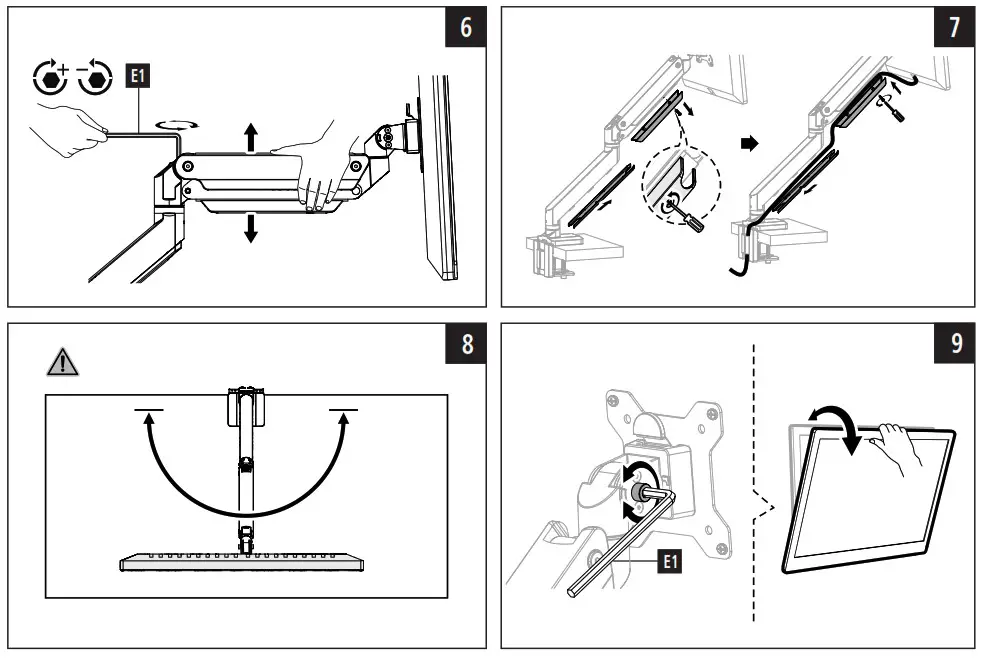 6

E1

7

8

9

E1