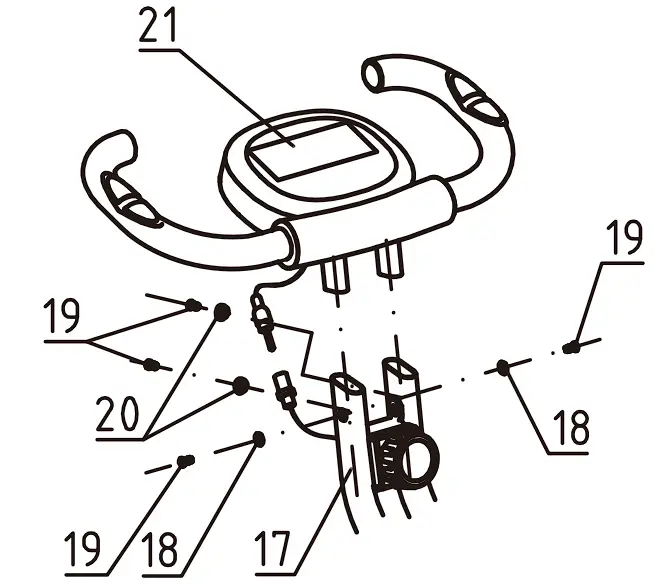 21

19

19

20

18

19

18

17