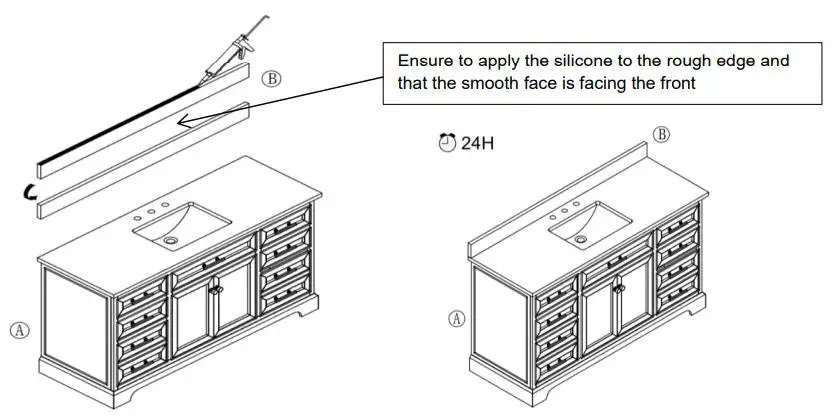 Ensure to apply the silicone to the rough edge and that the smooth face is facing the front

B

A

24H

B

A