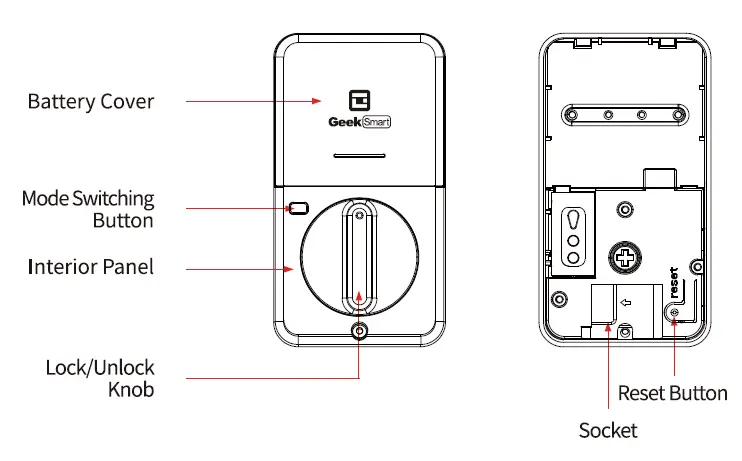 Battery Cover

Geek Smart

Mode Switching Button

Interior Panel

Lock/Unlock Knob

reset

Reset Button

Socket