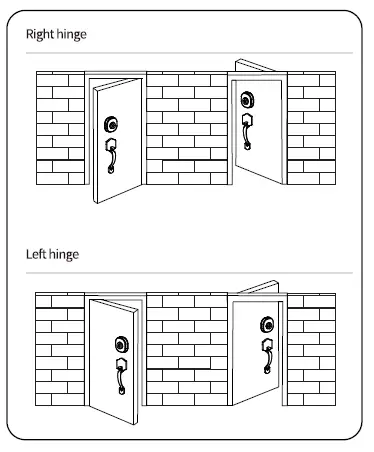 Right hinge

Left hinge