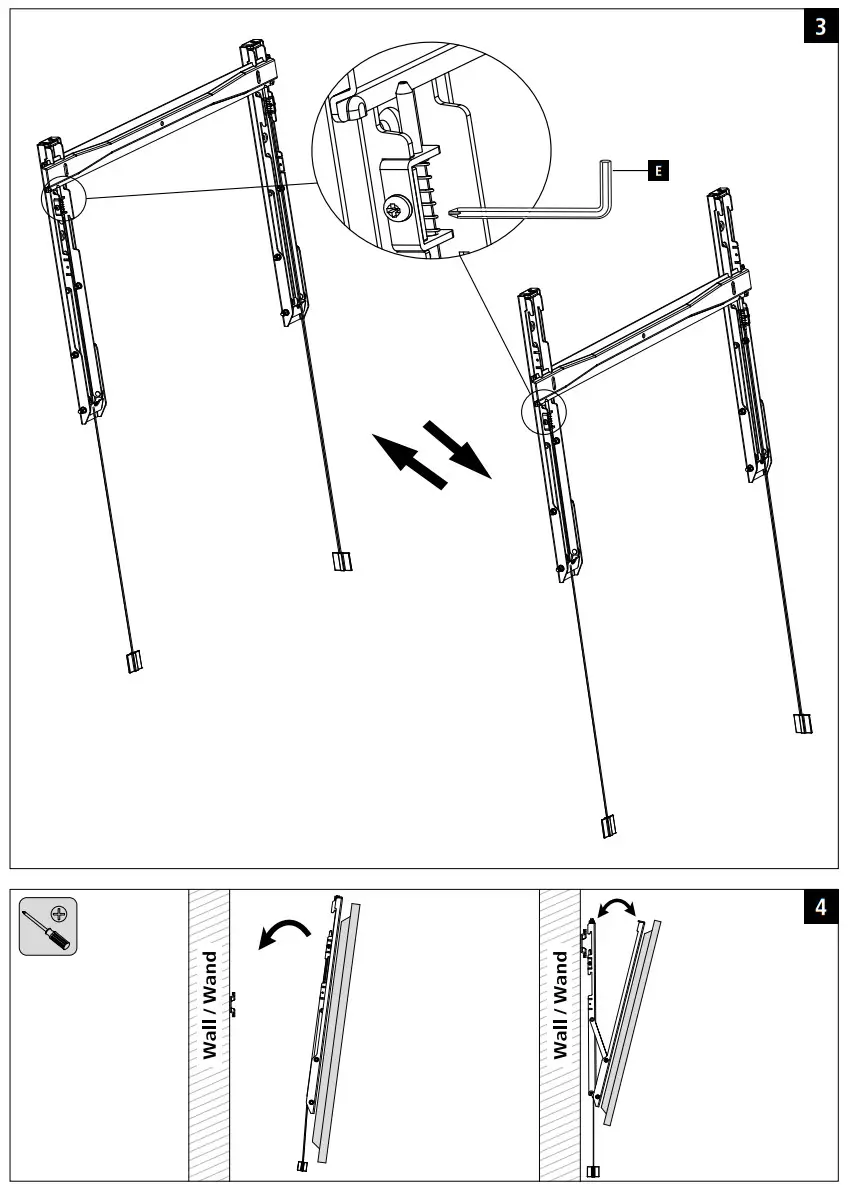 3

E

4

Wall / Wand

Wall / Wand