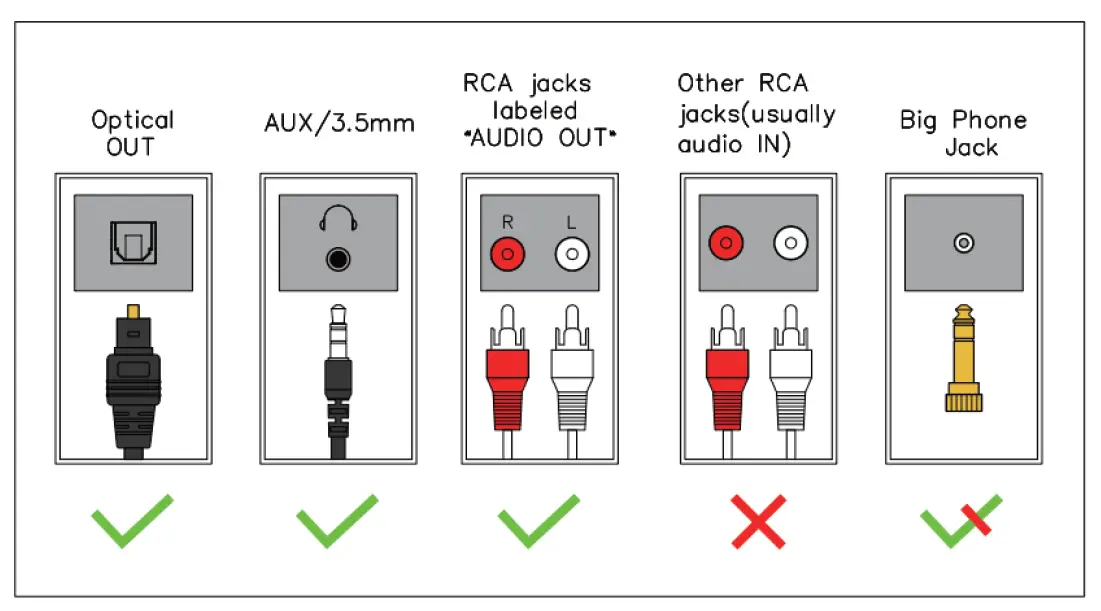 Optical OUT

AUX/3.5mm

RCA jacks labeled "AUDIO OUT"

R L

Other RCA jacks(usually audio IN)

Big Phone Jack