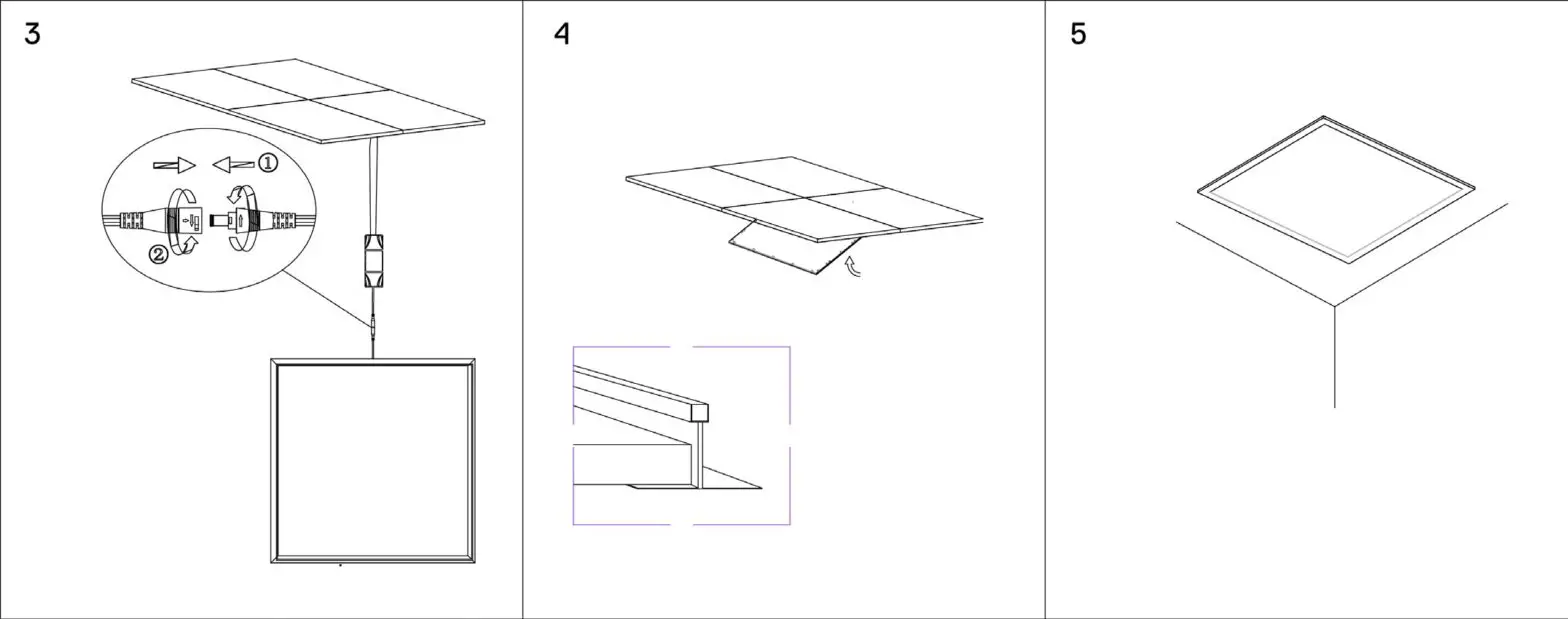 3

①

②

4

5