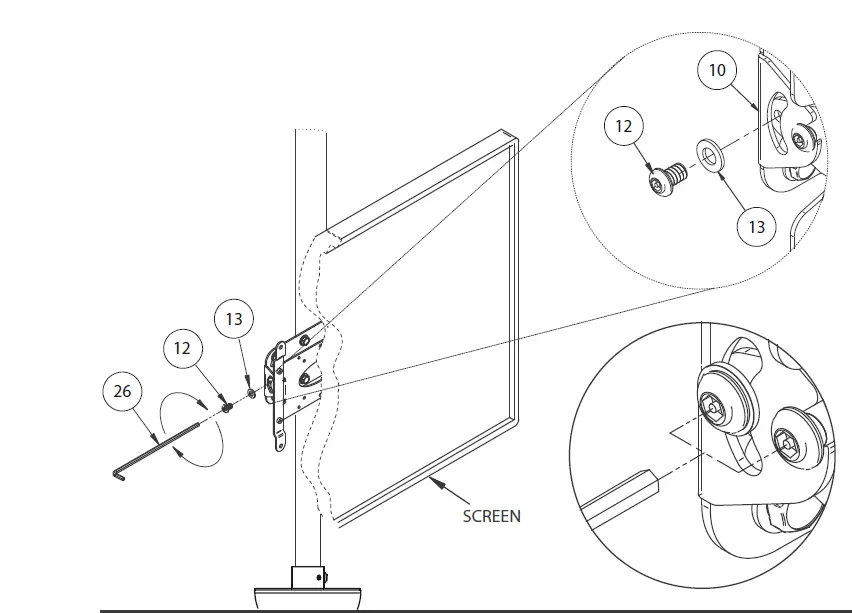 10

12

13

13

12

26

SCREEN