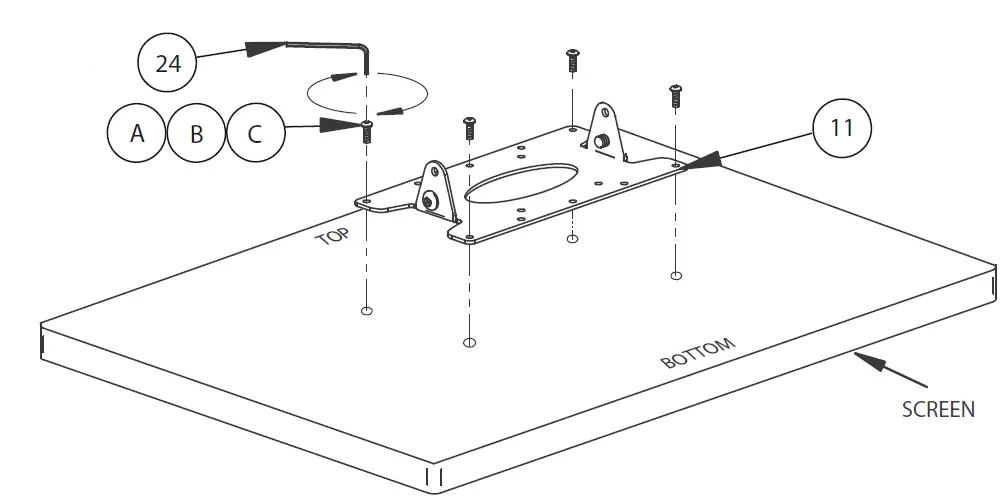 24

A B C

11

TOP

BOTTOM

SCREEN