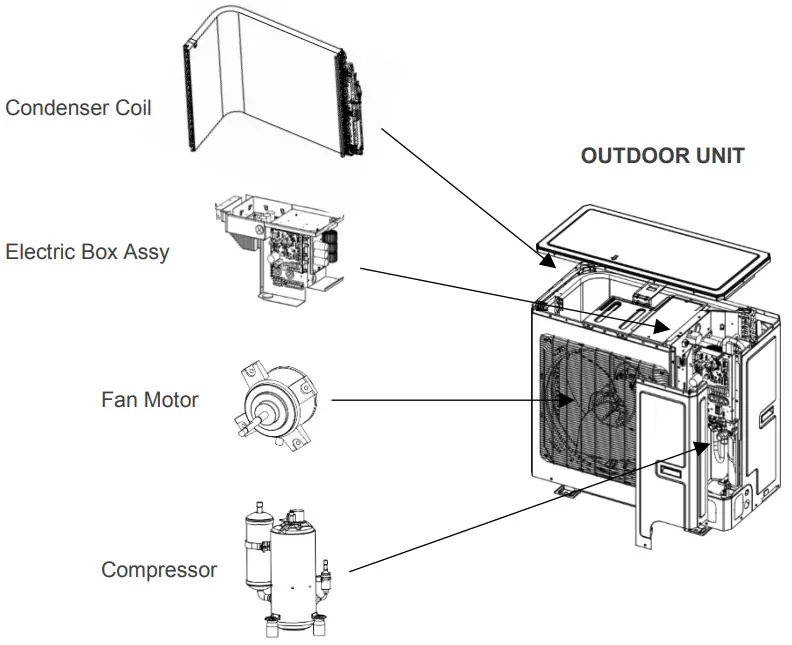 Condenser Coil

OUTDOOR UNIT

Electric Box Assy

Fan Motor

Compressor