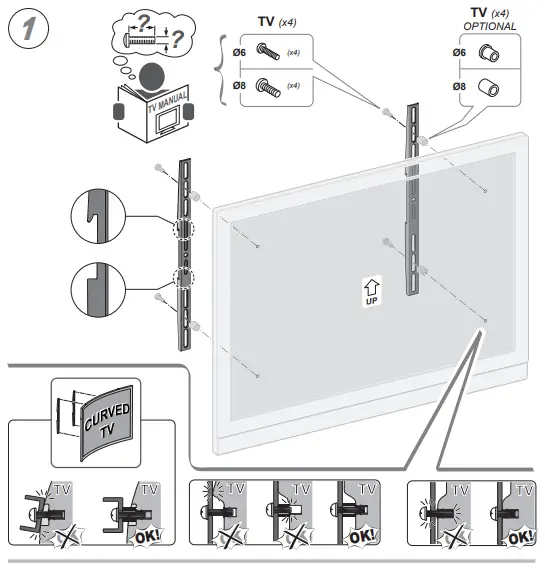 1

?

?

TV MANUAL

TV (x4)

Ø6 (x4)

Ø8 (x4)

TV (x4)
OPTIONAL

Ø6

Ø8

UP

CURVED TV

TV

TV

OK!

TV

TV

TV

OK!

TV

TV

OK!