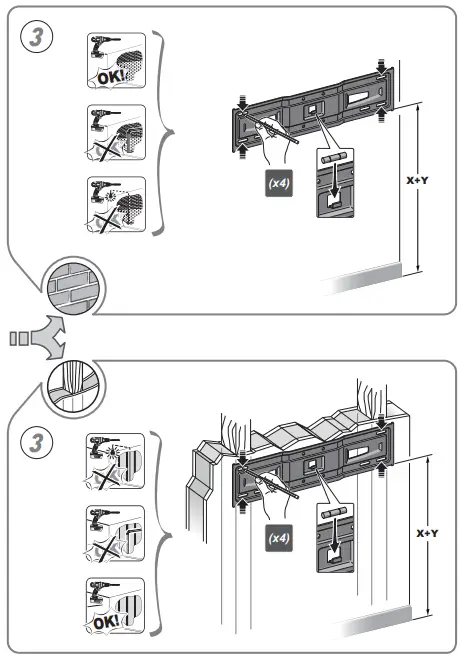 3

OK!

(x4)

X+Y

3

OK!

(x4)

X+Y