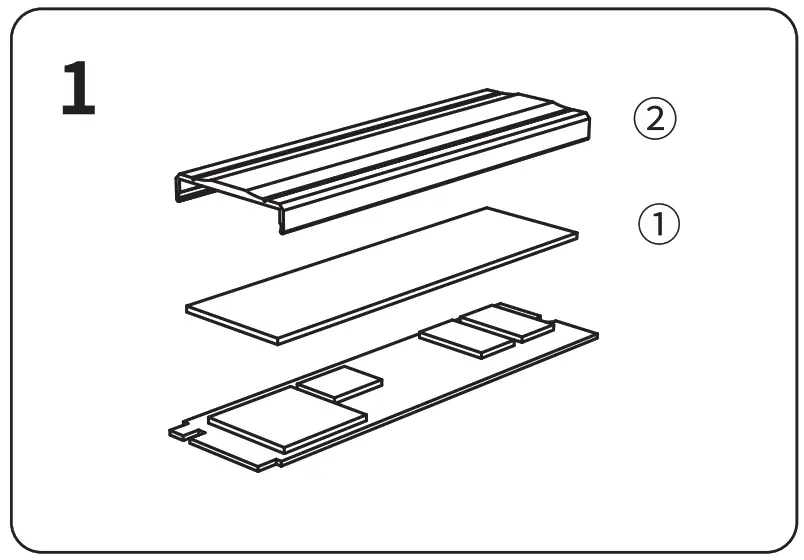 1

②

①