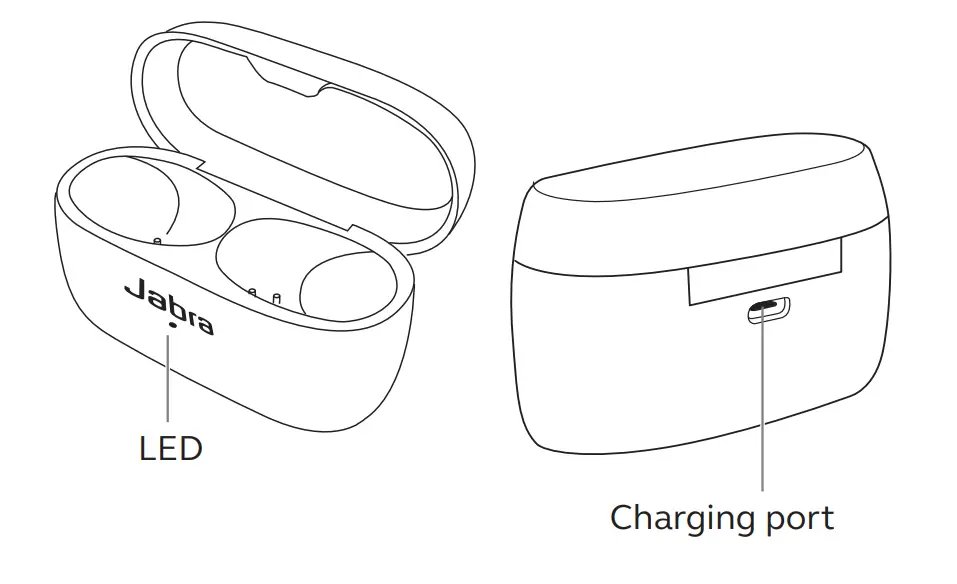 Jabra

LED

Charging port