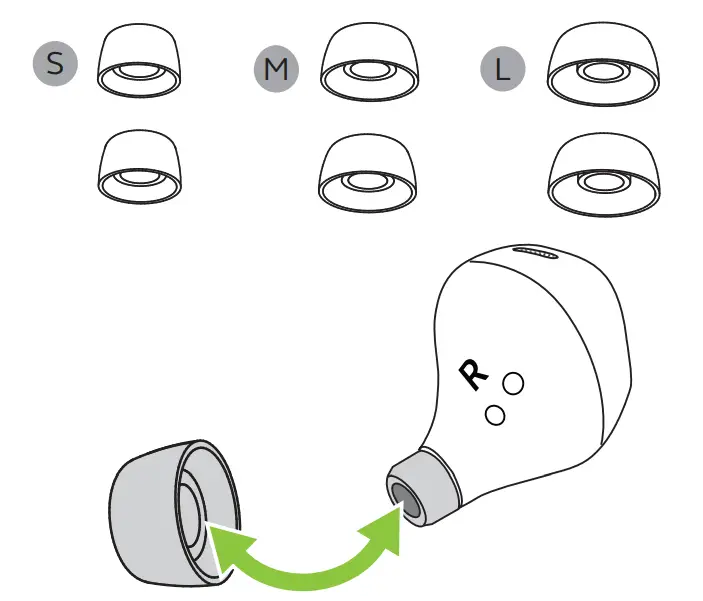 S
M
L
R