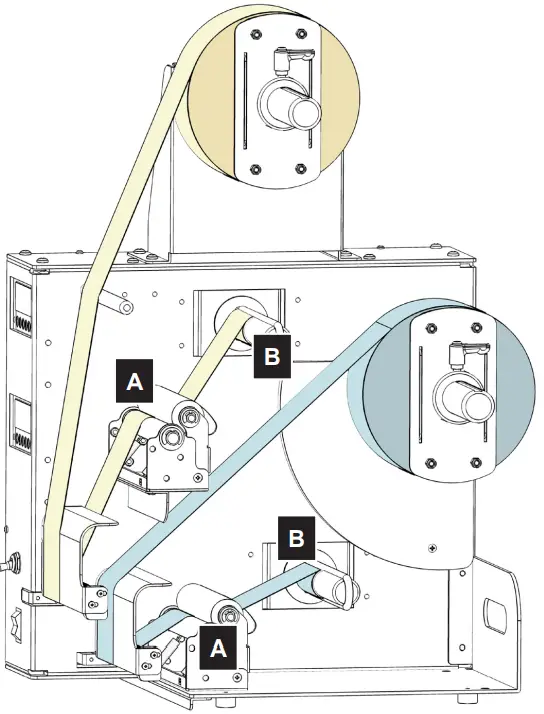 B
A
B
A