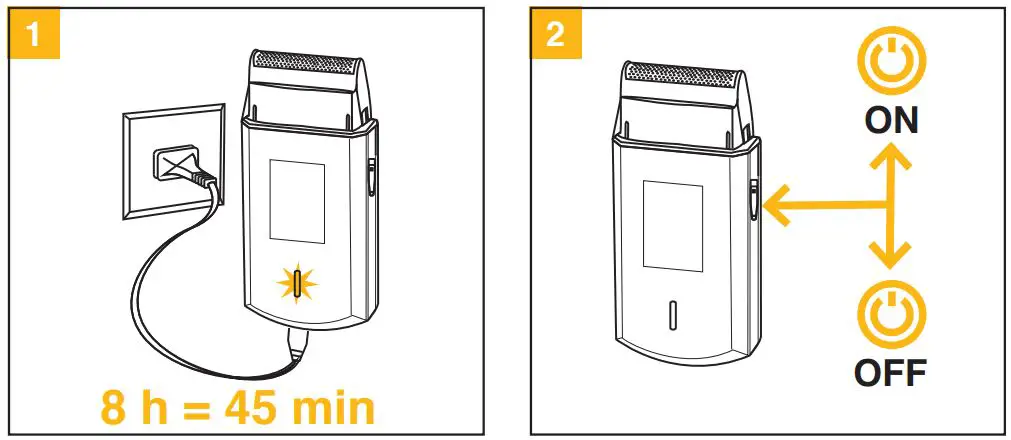 1

8 h = 45 min

2

ON

OFF