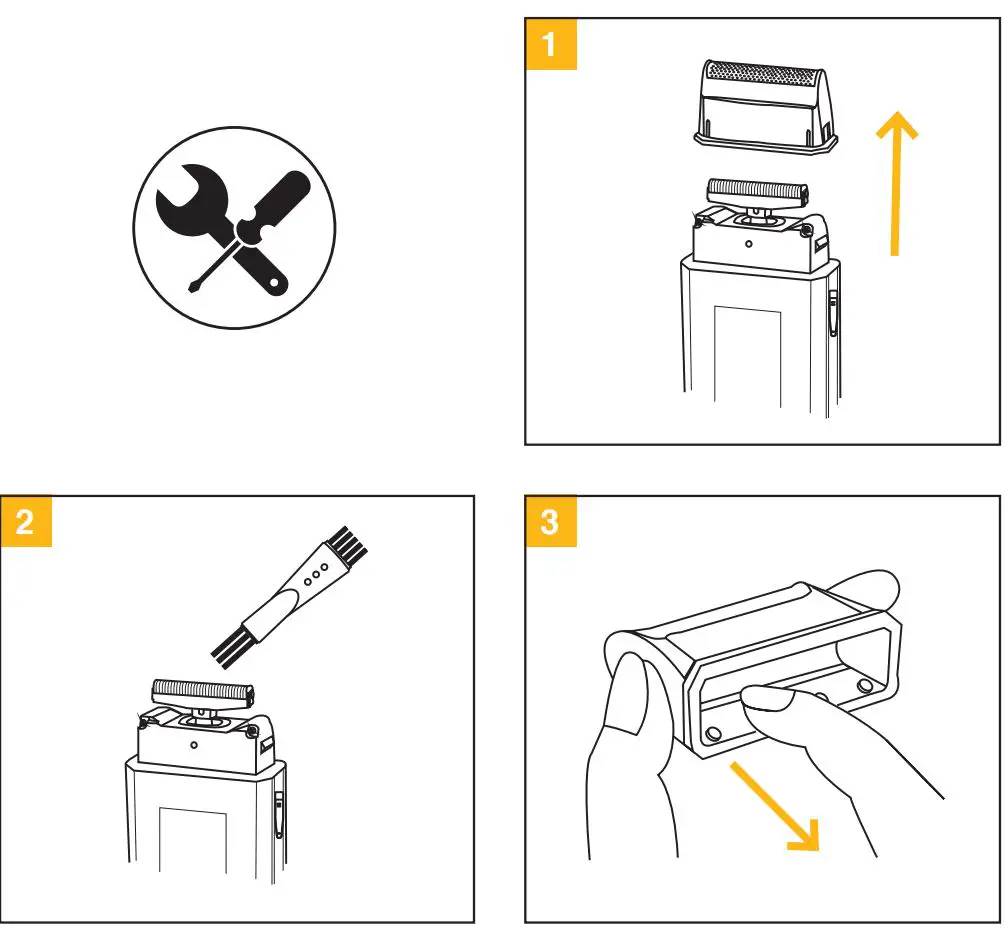 1

2

3