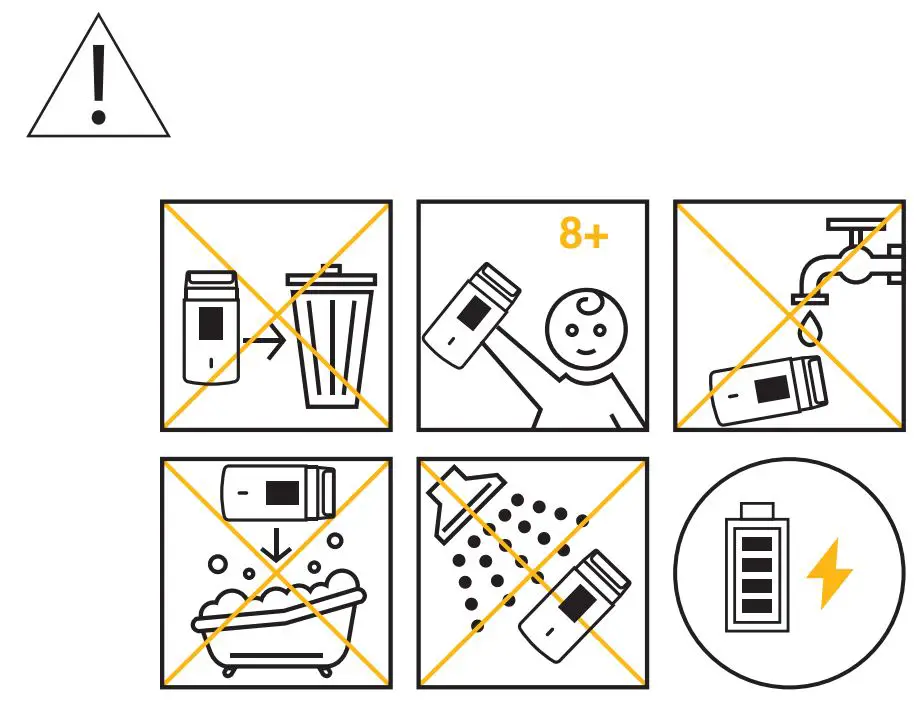 8+