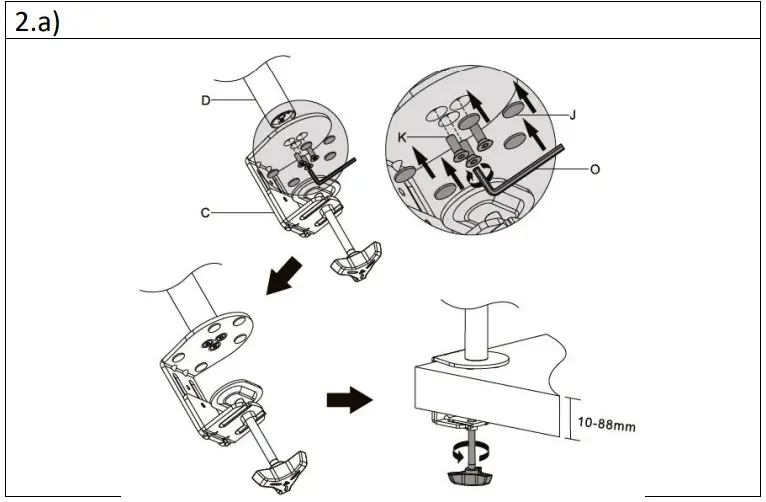 2.a)

D

C

K

J

O

10-88mm