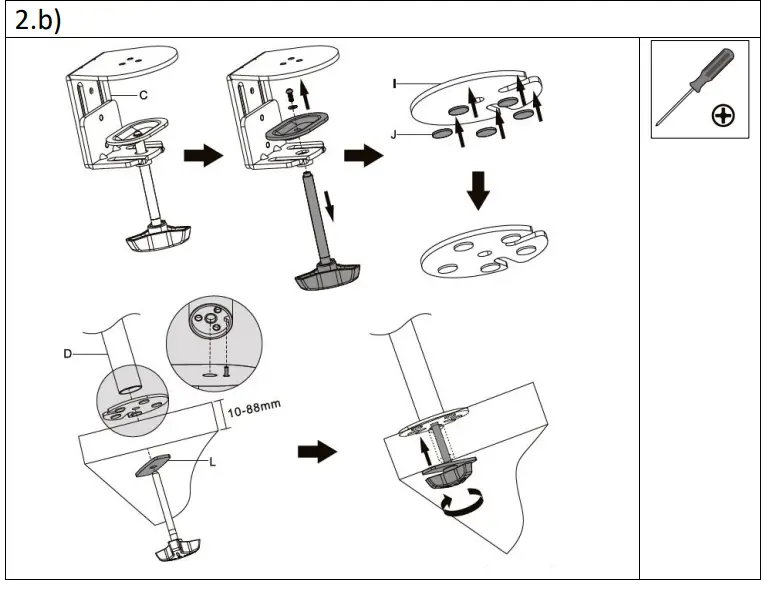 2.b)

C

I

J

D

10-88mm

L