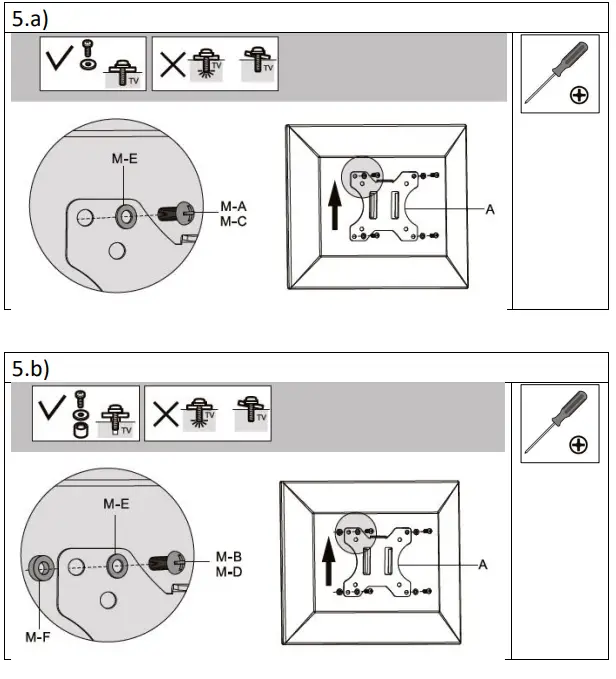 5.a)

TV

TV

TV

M-E

M-A
M-C

A

5.b)

TV

TV

TV

M-E

M-B
M-D

M-F

A