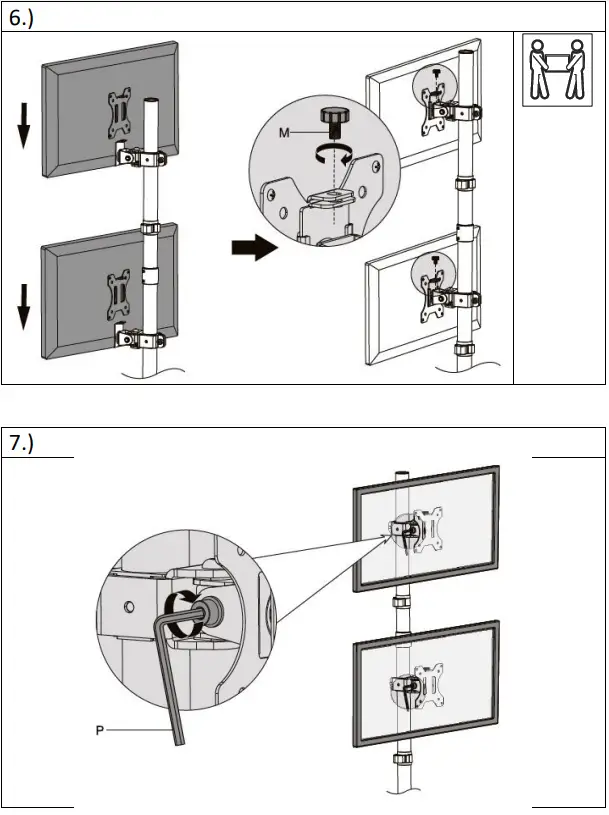 6.)

M

7.)

P