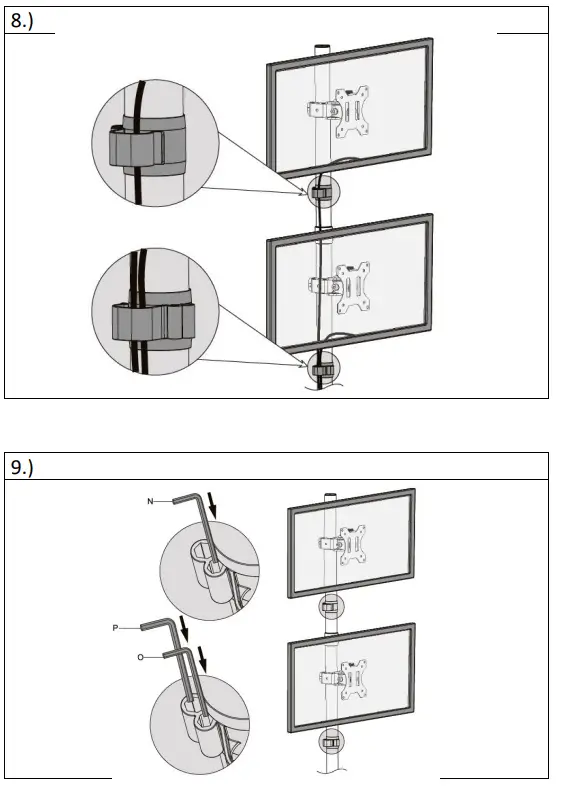 8.)

9.)

N

P

O