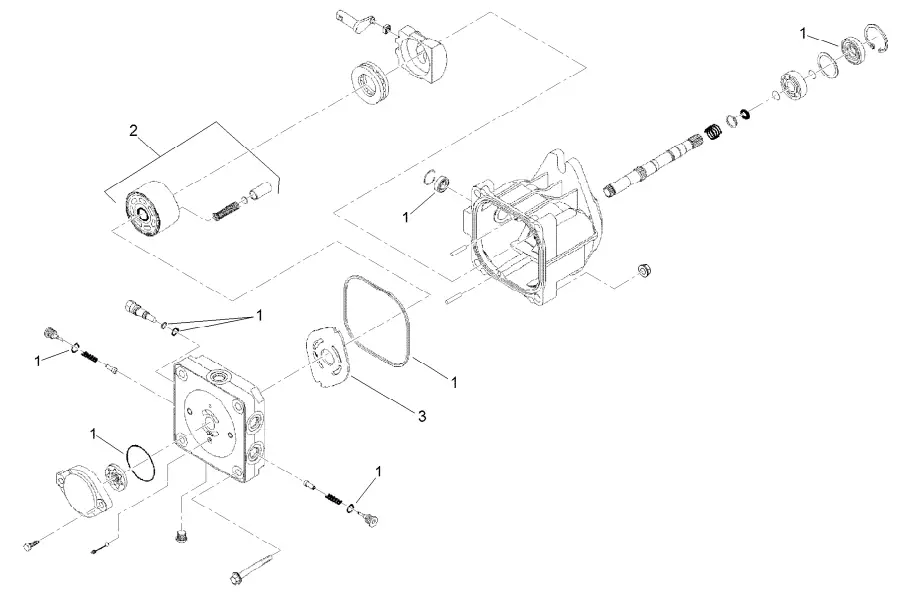 1
2
1
1
1
1
3
1
1