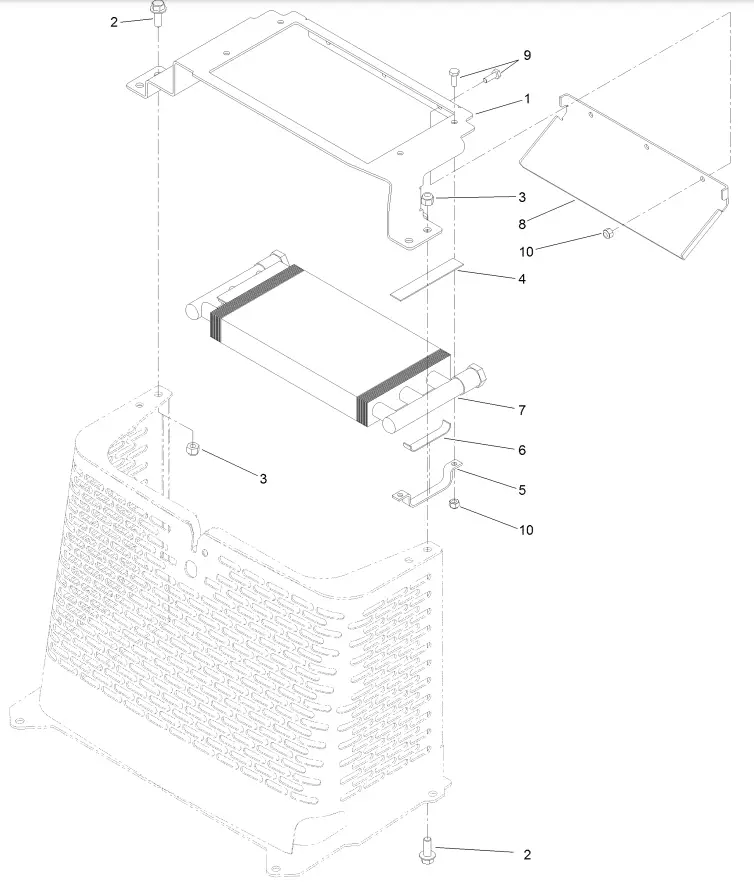 2
9
1
3
8
10
4
7
6
3
5
10
2