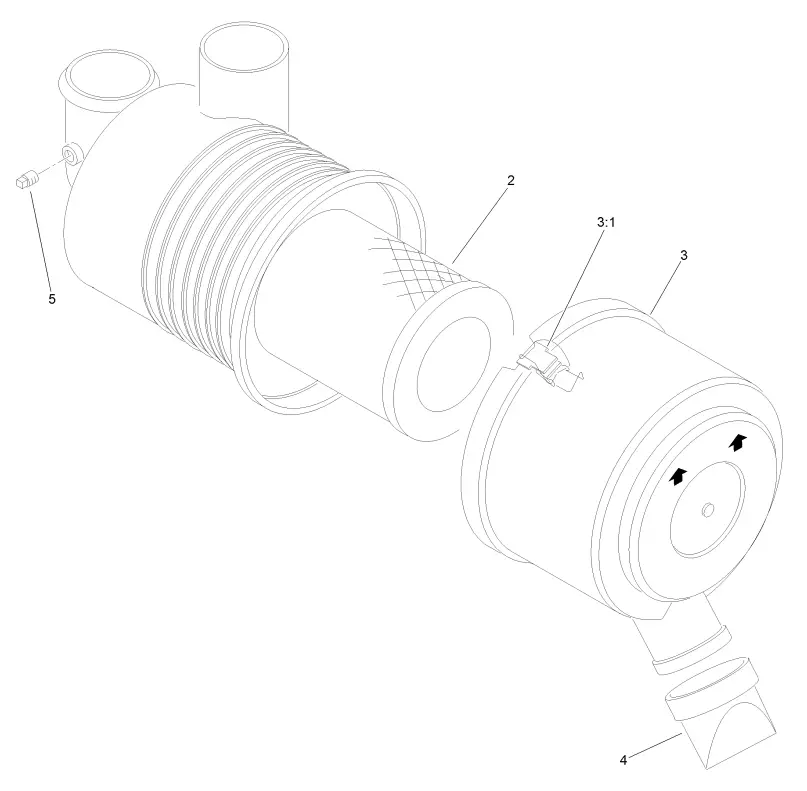 2
3:1
3
5
4