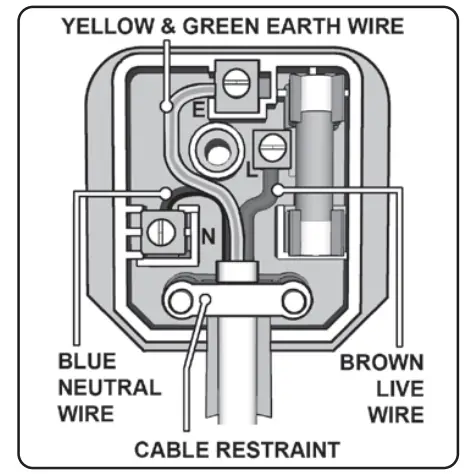 YELLOW & GREEN EARTH WIRE

E

L

N

BLUE NEUTRAL WIRE

BROWN LIVE WIRE

CABLE RESTRAINT