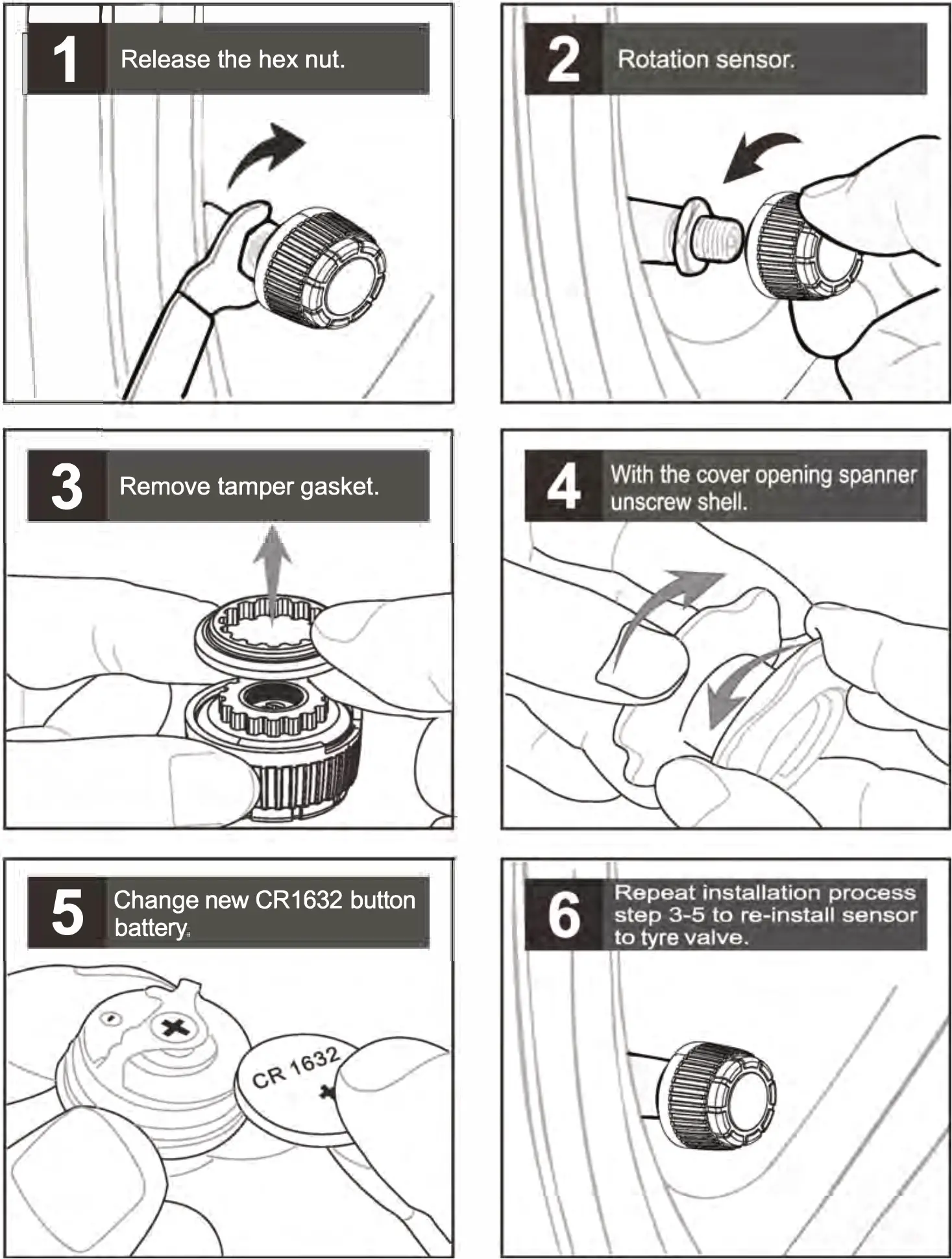 1 Release the hex nut.

2 Rotation sensor.

3 Remove tamper gasket.

4 With the cover opening spanner unscrew shell.

5 Change new CR1632 button battery.

CR 1632

6 Repeat installation process step 3-5 to re-install sensor to tyre valve.