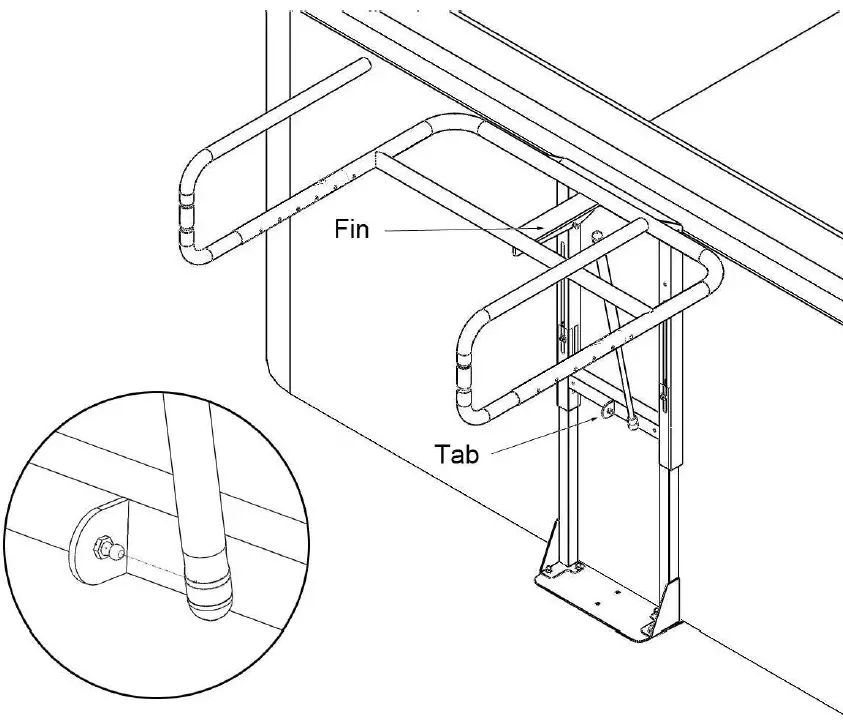 Fin

Tab