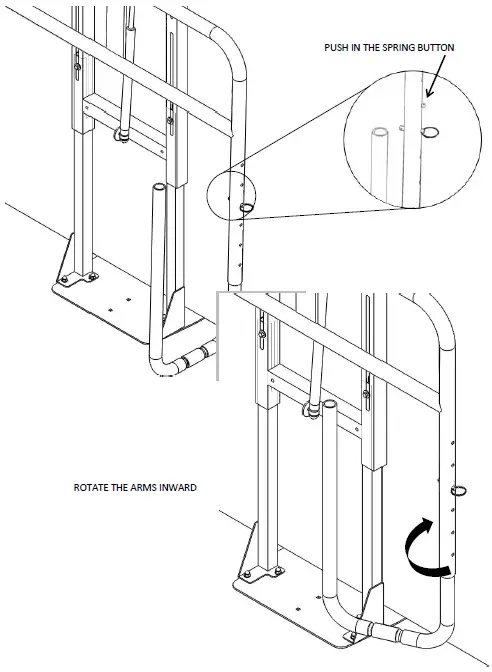 PUSH IN THE SPRING BUTTON

ROTATE THE ARMS INWARD