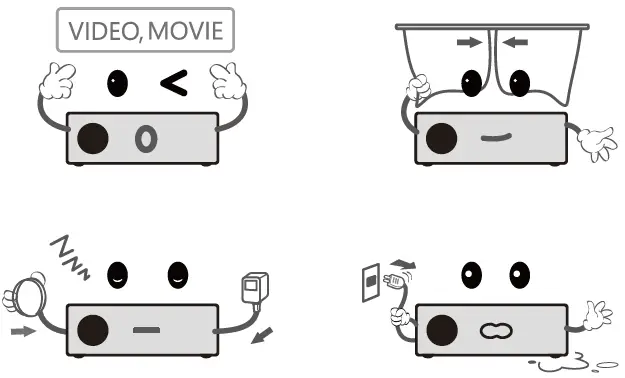 VIDEO, MOVIE