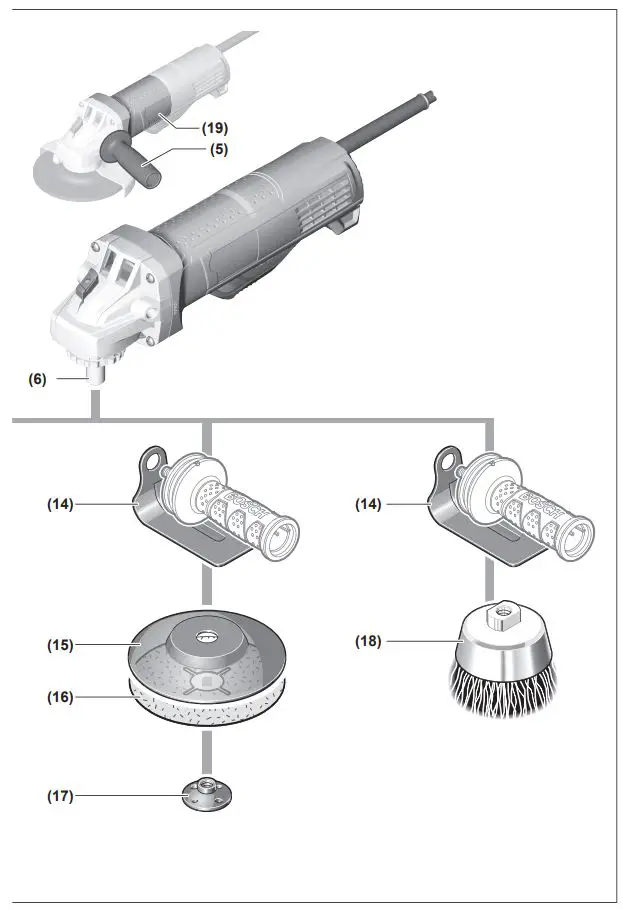 (19)
(5)
(6)
(14)
BOSCH
(14)
BOSCH
(15)
(16)
(18)
(17)