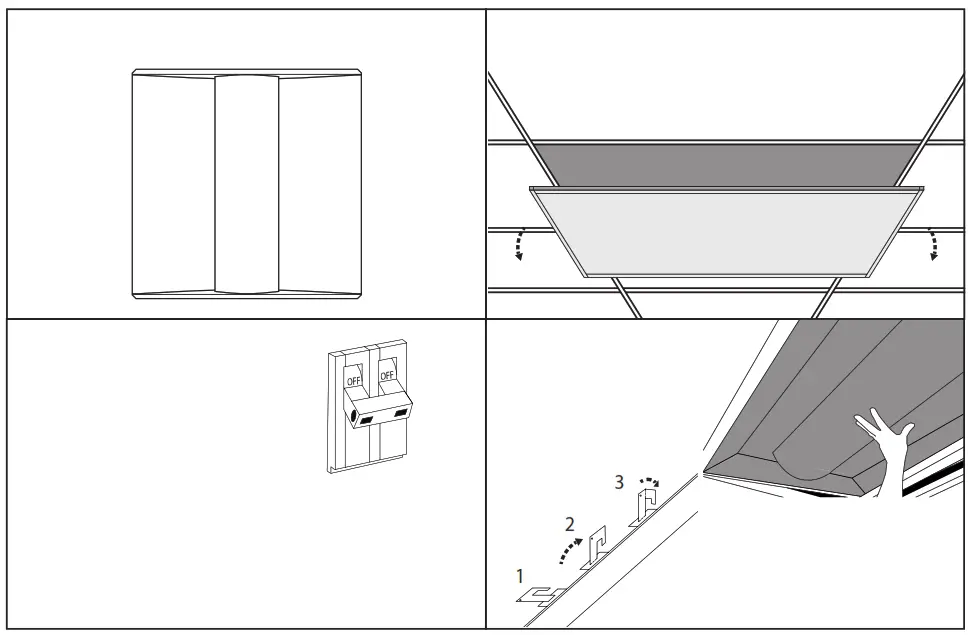 OFF OFF

3
2
1