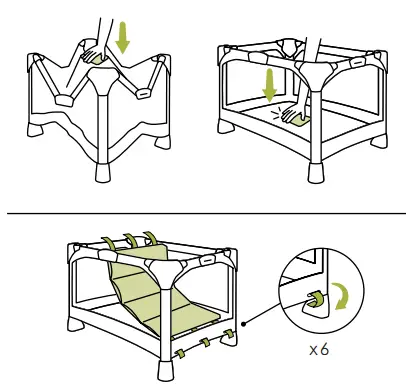 x6