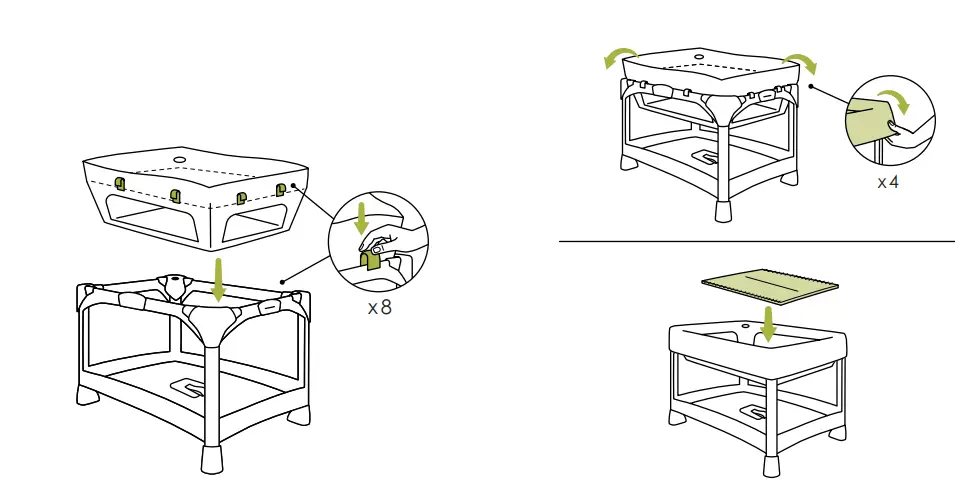 x 8

x 4