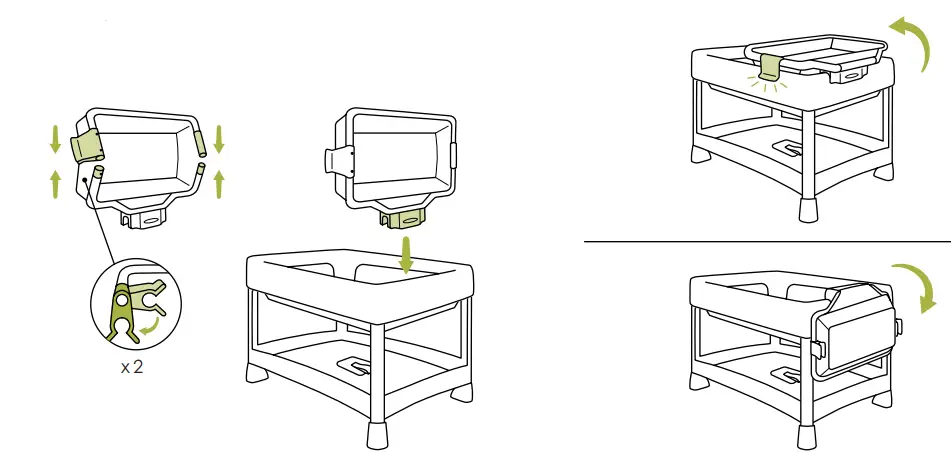 x 2